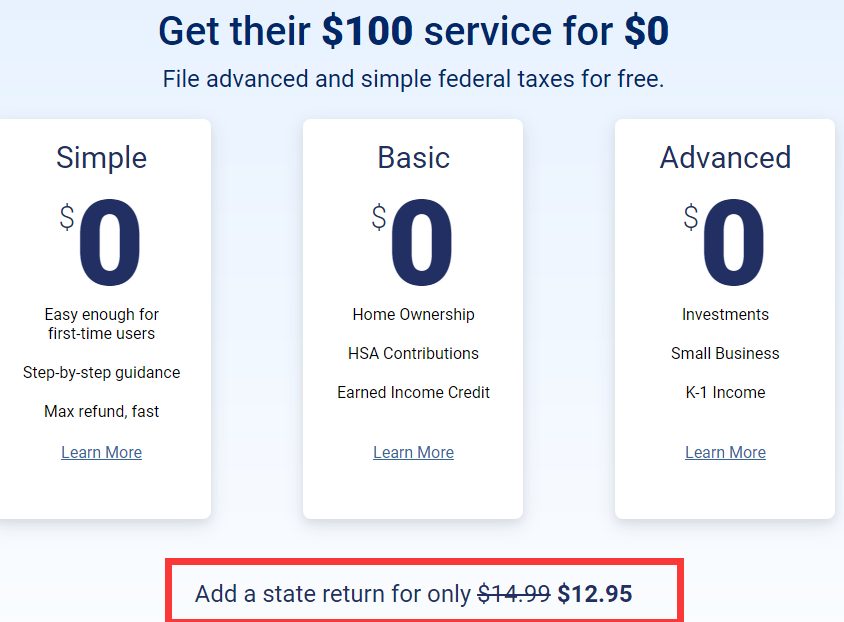 Get their \$100 service for \$0

File advanced and simple federal taxes for free.

Simple

\$0

Easy enough for first-time users

Step-by-step guidance

Max refund, fast

Learn More

Basic

\$0

Home Ownership

HSA Contributions

Earned Income Credit

Learn More

Advanced

\$0

Investments

Small Business

K-1 Income

Learn More

Add a state return for only ~~\$14.99~~ \$12.95