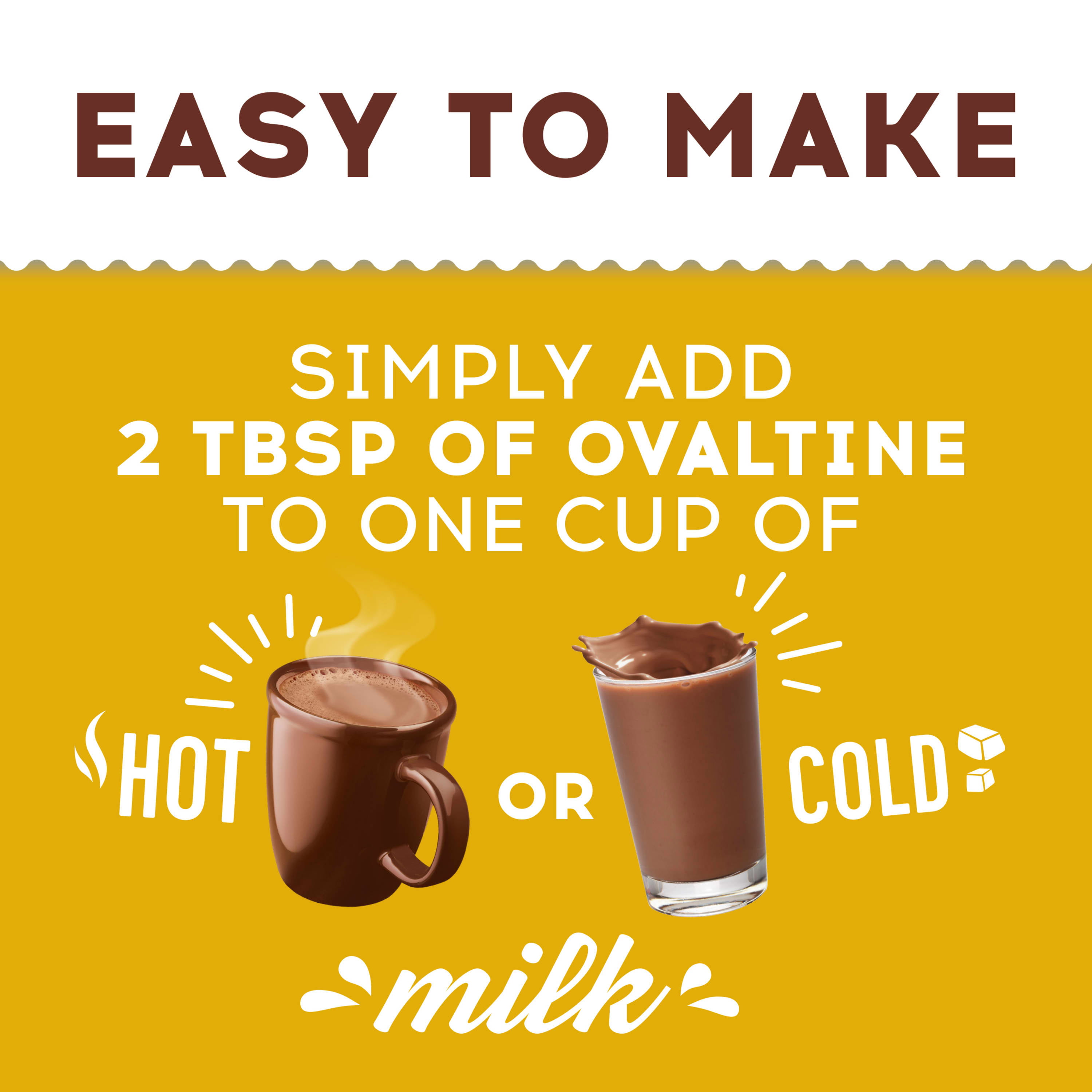 EASY TO MAKE

SIMPLY ADD
2 TBSP OF OVALTINE
TO ONE CUP OF

HOT OR COLD

milk