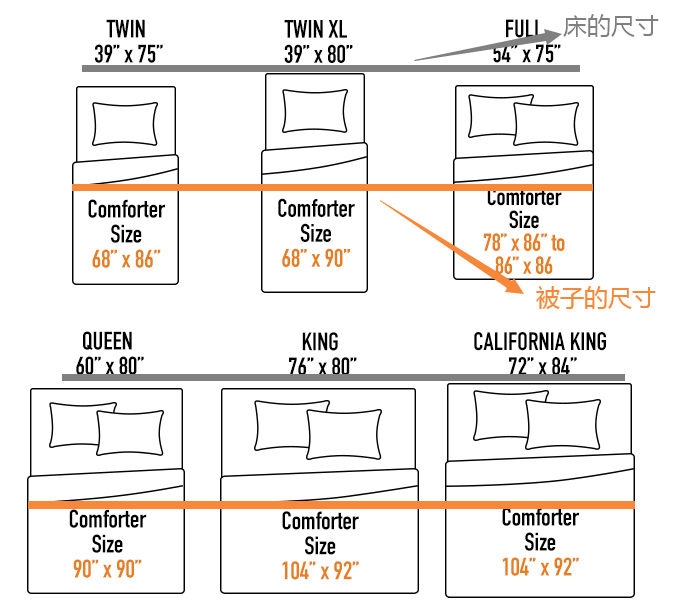 TWIN
39" x 75"

TWIN XL
39" x 80"

FULL
54" x 75"

床的尺寸

Comforter
Size
68" x 86"

Comforter
Size
68" x 90"

Comforter
Size
78" x 86" to
86" x 86

被子的尺寸

QUEEN
60" x 80"

KING
76" x 80"

CALIFORNIA KING
72" x 84"

Comforter
Size
90" x 90"

Comforter
Size
104" x 92"

Comforter
Size
104" x 92"