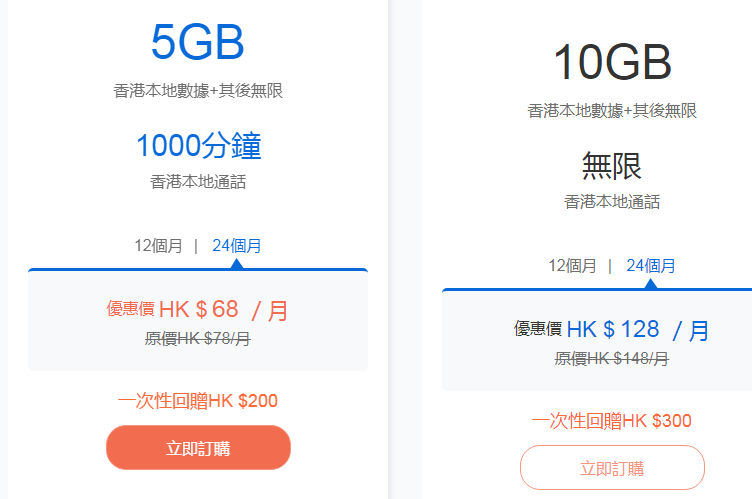 5GB
香港本地數據+其後無限

1000分鐘
香港本地通話

12個月 | 24個月

優惠價 HK $ 68 / 月
原價HK $78/月

一次性回贈HK $200

立即訂購

10GB
香港本地數據+其後無限

無限
香港本地通話

12個月 | 24個月

優惠價 HK $ 128 / 月
原價HK $148/月

一次性回贈HK $300

立即訂購