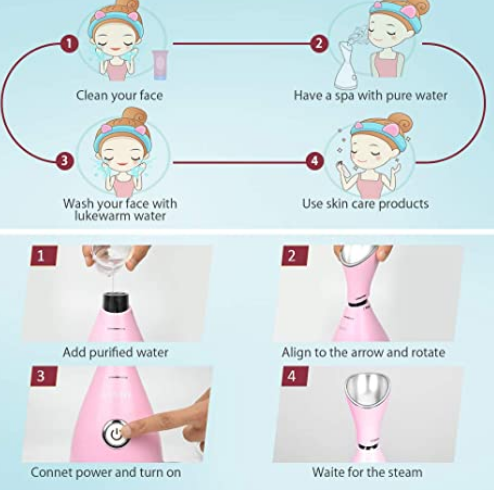 1
Clean your face

2
Have a spa with pure water

3
Wash your face with lukewarm water

4
Use skin care products

1
Add purified water

2
Align to the arrow and rotate

3
Connet power and turn on

4
Waite for the steam