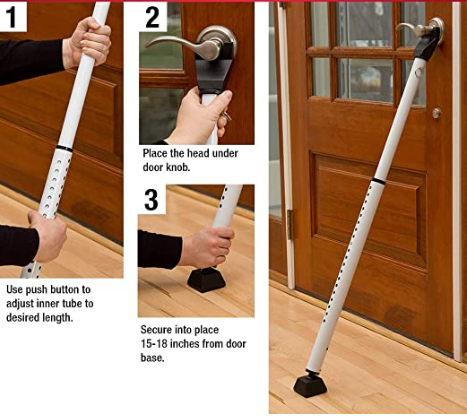 1

Use push button to adjust inner tube to desired length.

2

Place the head under door knob.

3

Secure into place 15-18 inches from door base.