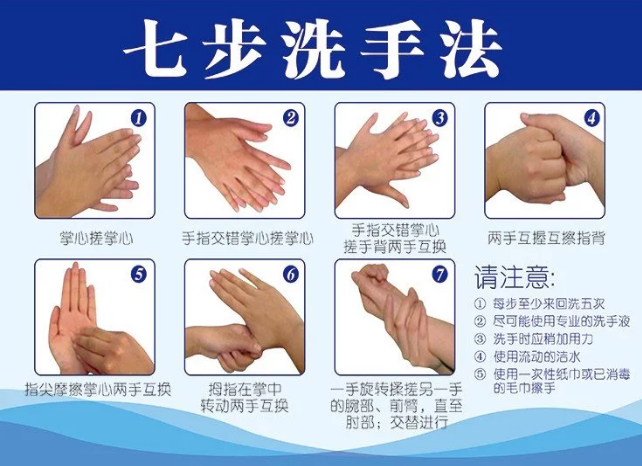 七步洗手法

1
掌心搓掌心

2
手指交错掌心搓掌心

3
手指交错掌心搓手背两手互换

4
两手互握互擦指背

5
指尖摩擦掌心两手互换

6
拇指在掌中转动两手互换

7
一手旋转揉搓另一手的腕部、前臂，直至肘部；交替进行

请注意:
① 每步至少来回洗五次
② 尽可能使用专业的洗手液
③ 洗手时应稍加用力
④ 使用流动的洁水
⑤ 使用一次性纸巾或已消毒的毛巾擦手