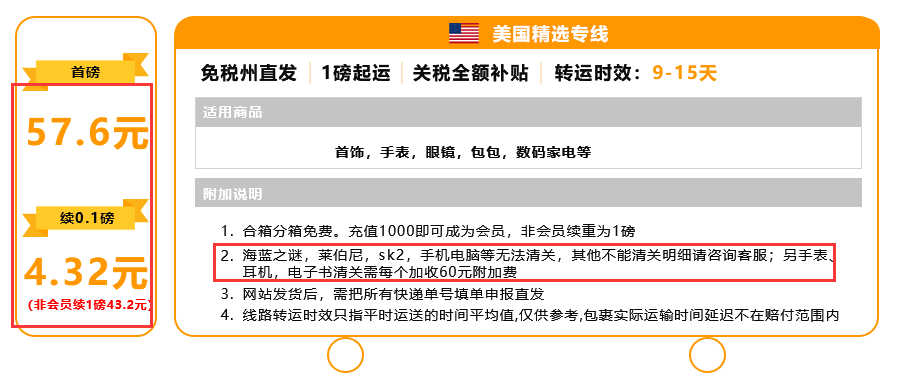 首磅

57.6元

续0.1磅

4.32元

(非会员续1磅43.2元)

美国精选专线

免税州直发 1磅起运 关税全额补贴 转运时效：9-15天

适用商品

首饰，手表，眼镜，包包，数码家电等

附加说明

1. 合箱分箱免费。充值1000即可成为会员，非会员续重为1磅
2. 海蓝之谜，莱伯尼，sk2，手机电脑等无法清关，其他不能清关明细请咨询客服；另手表、耳机，电子书清关需每个加收60元附加费
3. 网站发货后，需把所有快递单号填单申报直发
4. 线路转运时效只指平时运送的时间平均值,仅供参考,包裹实际运输时间延迟不在赔付范围内